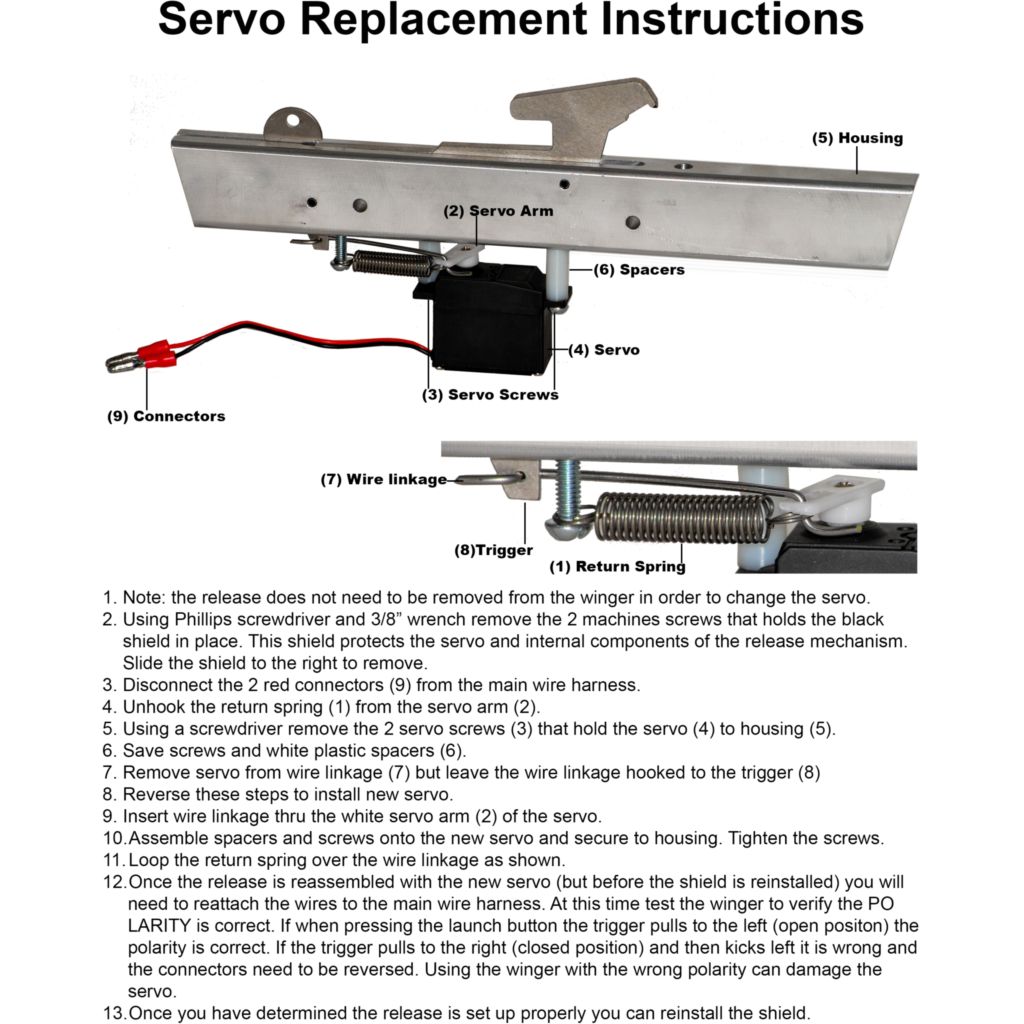 Servo Replacement Instructions

(5) Housing

(2) Servo Arm

(6) Spacers

(4) Servo

(3) Servo Screws

(9) Connectors

(7) Wire linkage

(8)Trigger

(1) Return Spring

1. Note: the release does not need to be removed from the winger in order to change the servo.
2. Using Phillips screwdriver and 3/8" wrench remove the 2 machines screws that holds the black shield in place. This shield protects the servo and internal components of the release mechanism. Slide the shield to the right to remove.
3. Disconnect the 2 red connectors (9) from the main wire harness.
4. Unhook the return spring (1) from the servo arm (2).
5. Using a screwdriver remove the 2 servo screws (3) that hold the servo (4) to housing (5).
6. Save screws and white plastic spacers (6).
7. Remove servo from wire linkage (7) but leave the wire linkage hooked to the trigger (8)
8. Reverse these steps to install new servo.
9. Insert wire linkage thru the white servo arm (2) of the servo.
10. Assemble spacers and screws onto the new servo and secure to housing. Tighten the screws.
11. Loop the return spring over the wire linkage as shown.
12. Once the release is reassembled with the new servo (but before the shield is reinstalled) you will need to reattach the wires to the main wire harness. At this time test the winger to verify the PO LARITY is correct. If when pressing the launch button the trigger pulls to the left (open positon) the polarity is correct. If the trigger pulls to the right (closed position) and then kicks left it is wrong and the connectors need to be reversed. Using the winger with the wrong polarity can damage the servo.
13. Once you have determined the release is set up properly you can reinstall the shield.