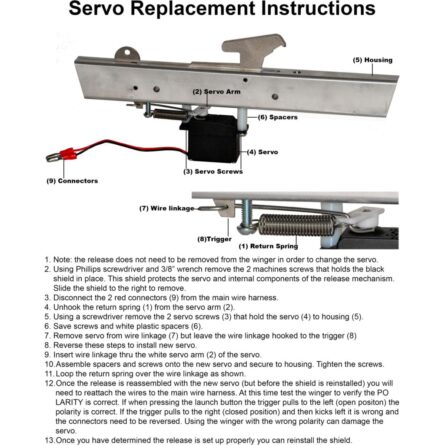 Servo Replacement Instructions

(5) Housing

(2) Servo Arm

(6) Spacers

(4) Servo

(3) Servo Screws

(9) Connectors

(7) Wire linkage

(8)Trigger

(1) Return Spring

1. Note: the release does not need to be removed from the winger in order to change the servo.
2. Using Phillips screwdriver and 3/8" wrench remove the 2 machines screws that holds the black shield in place. This shield protects the servo and internal components of the release mechanism. Slide the shield to the right to remove.
3. Disconnect the 2 red connectors (9) from the main wire harness.
4. Unhook the return spring (1) from the servo arm (2).
5. Using a screwdriver remove the 2 servo screws (3) that hold the servo (4) to housing (5).
6. Save screws and white plastic spacers (6).
7. Remove servo from wire linkage (7) but leave the wire linkage hooked to the trigger (8)
8. Reverse these steps to install new servo.
9. Insert wire linkage thru the white servo arm (2) of the servo.
10. Assemble spacers and screws onto the new servo and secure to housing. Tighten the screws.
11. Loop the return spring over the wire linkage as shown.
12. Once the release is reassembled with the new servo (but before the shield is reinstalled) you will need to reattach the wires to the main wire harness. At this time test the winger to verify the PO LARITY is correct. If when pressing the launch button the trigger pulls to the left (open positon) the polarity is correct. If the trigger pulls to the right (closed position) and then kicks left it is wrong and the connectors need to be reversed. Using the winger with the wrong polarity can damage the servo.
13. Once you have determined the release is set up properly you can reinstall the shield.